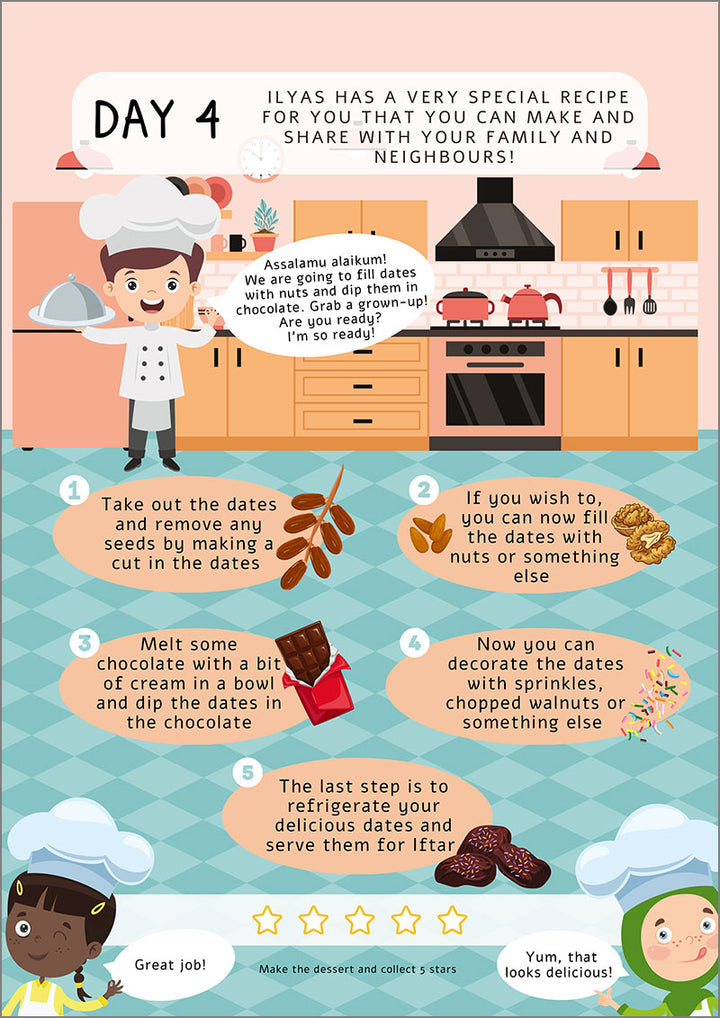 DAY 4

ILYAS HAS A VERY SPECIAL RECIPE FOR YOU THAT YOU CAN MAKE AND SHARE WITH YOUR FAMILY AND NEIGHBOURS!

Assalamu alaikum! We are going to fill dates with nuts and dip them in chocolate. Grab a grown-up! Are you ready? I'm so ready!

1 Take out the dates and remove any seeds by making a cut in the dates

2 If you wish to, you can now fill the dates with nuts or something else

3 Melt some chocolate with a bit of cream in a bowl and dip the dates in the chocolate

4 Now you can decorate the dates with sprinkles, chopped walnuts or something else

5 The last step is to refrigerate your delicious dates and serve them for Iftar

Great job!

Make the dessert and collect 5 stars

Yum, that looks delicious!