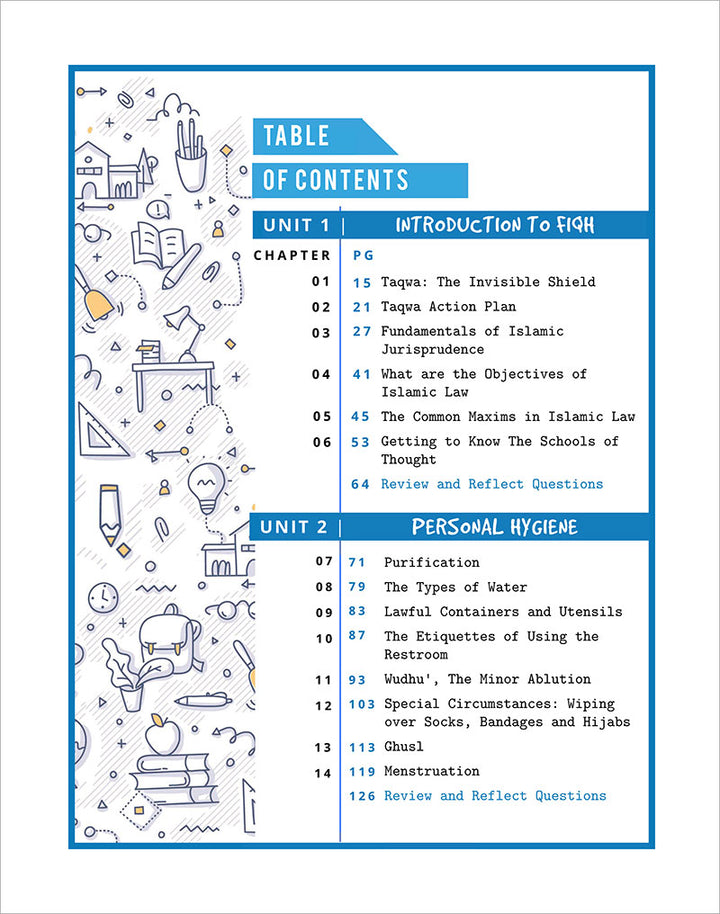 TABLE
OF CONTENTS

UNIT 1 | INTRODUCTION TO FIQH

| CHAPTER | PG | |
|---|---|---|
| 01 | 15 | Taqwa: The Invisible Shield |
| 02 | 21 | Taqwa Action Plan |
| 03 | 27 | Fundamentals of Islamic Jurisprudence |
| 04 | 41 | What are the Objectives of Islamic Law |
| 05 | 45 | The Common Maxims in Islamic Law |
| 06 | 53 | Getting to Know The Schools of Thought |
| | 64 | Review and Reflect Questions |

UNIT 2 | PERSONAL HYGIENE

| | | |
|---|---|---|
| 07 | 71 | Purification |
| 08 | 79 | The Types of Water |
| 09 | 83 | Lawful Containers and Utensils |
| 10 | 87 | The Etiquettes of Using the Restroom |
| 11 | 93 | Wudhu', The Minor Ablution |
| 12 | 103 | Special Circumstances: Wiping over Socks, Bandages and Hijabs |
| 13 | 113 | Ghusl |
| 14 | 119 | Menstruation |
| | 126 | Review and Reflect Questions |