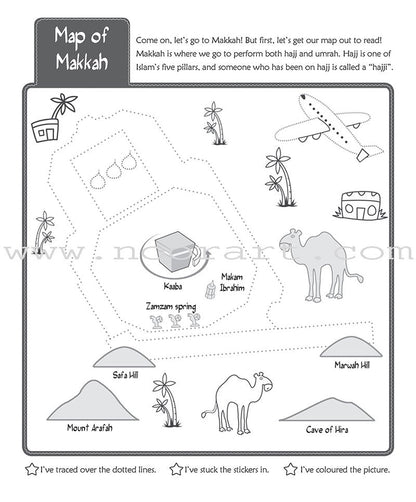 Map of Makkah

Come on, let's go to Makkah! But first, let's get our map out to read! Makkah is where we go to perform both hajj and umrah. Hajj is one of Islam's five pillars, and someone who has been on hajj is called a "hajji".

www.noorart.com

Kaaba

Makam Ibrahim

Zamzam spring

Safa Hill

Marwah Hill

Mount Arafah

Cave of Hira

I've traced over the dotted lines. I've stuck the stickers in. I've coloured the picture.